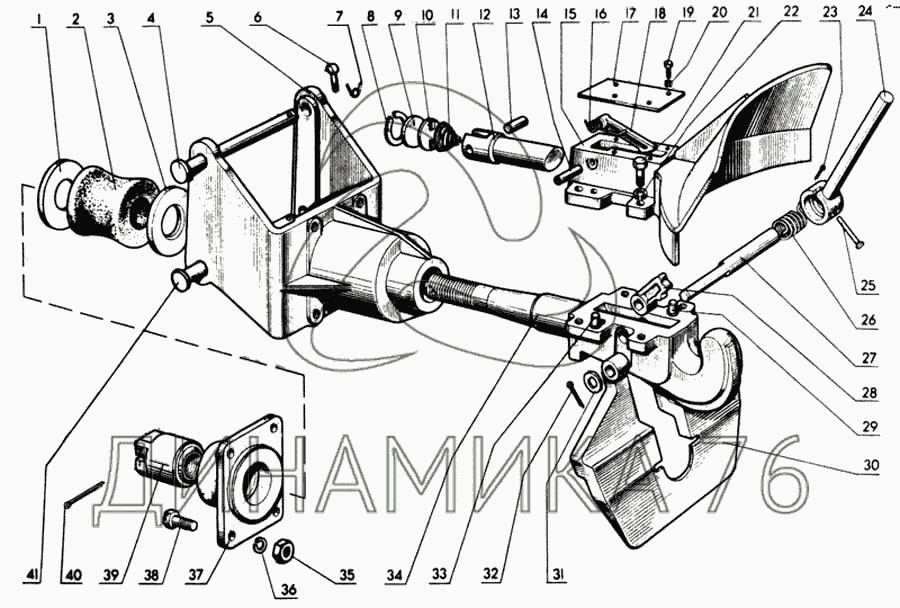 1 2 3 4 5 6 7 8 9 10 11 12 13 14 15 16 17 18 19 20 21 22 23 24
25
26
27
28
29
30
41 40 39 38 37 36 35 34 33 32 31
ДИНАМИКА 76