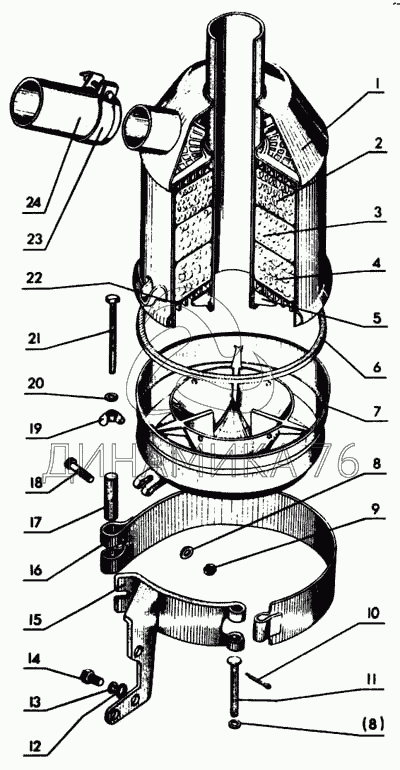 1
2
3
4
5
6
7
8
9
10
11
(8)
24
23
22
21
20
19
18
17
16
15
14
13
12
ДИНАМИКА 76