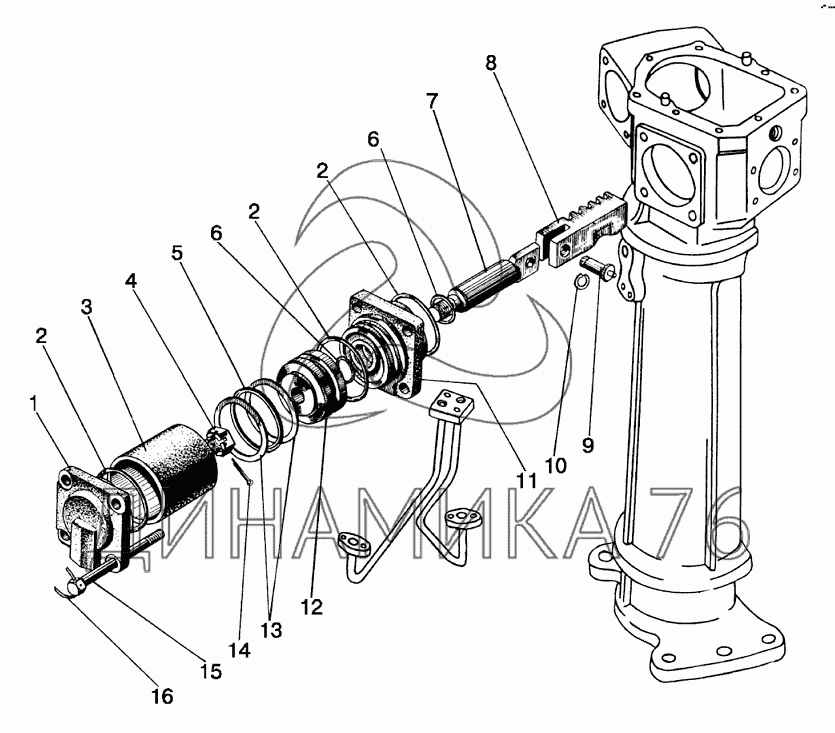 8
7
6
2
2
6
5
4
3
2
1
10
9
11
12
13
14
15
16
ДИНАМИКА76