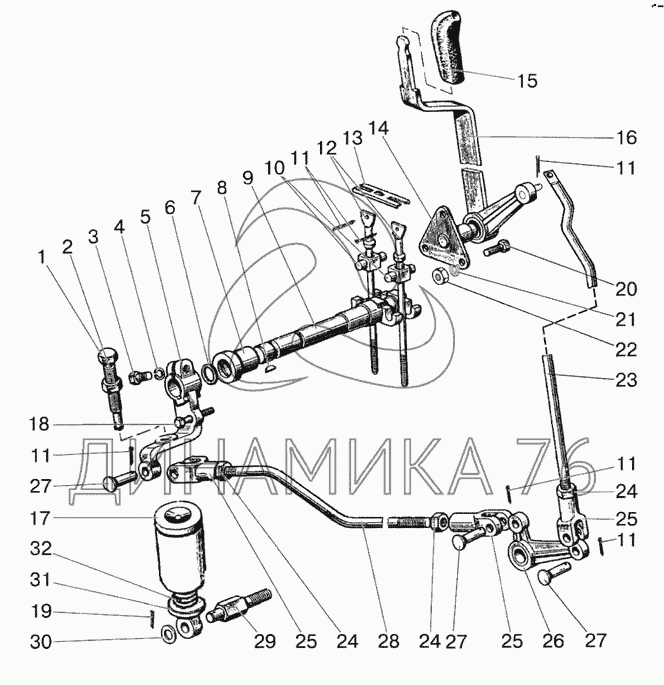 15
16
11
14
13
12
11
10
9
8
7
6
5
4
3
2
1
20
21
22
23
18
11
27
ДИНАМИКА 76
11
24
25
11
17
32
31
19
30
29
25
24
28
24
27
25
26
27