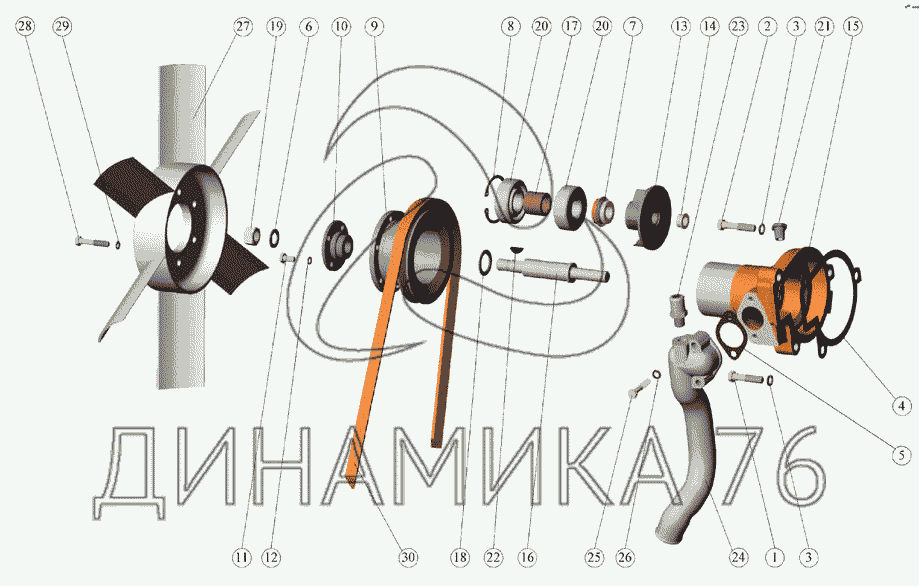 28 29 27 19 6 10 9 8 20 17 20 7 13 14 23 2 3 21 15

4

5

ДИНАМИКА 76

11 12 30 18 22 16 25 26 24 1 3