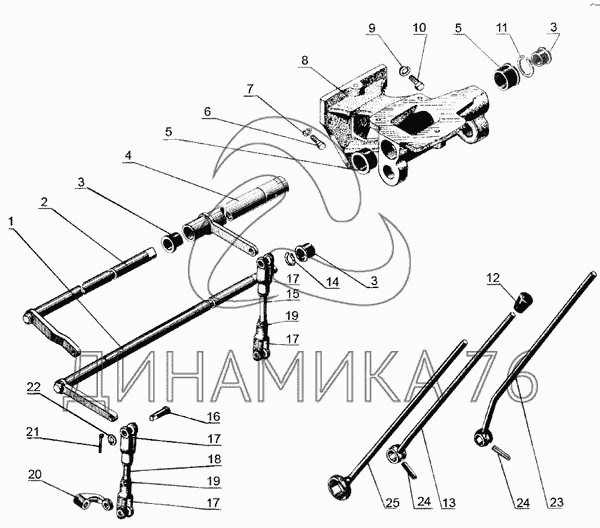 9 10 5 11 3
8
7
6
5
4
3
2
1
17
14 3
15
19
17
12
ДИНАМИКА76
22
16
21
17
18
19
20
17
25 24 13 24 23