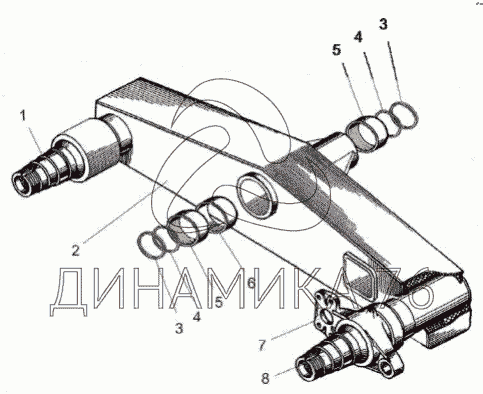 3
4
5
1
2
6
5
4
3
7
8
ДИНАМИКА76