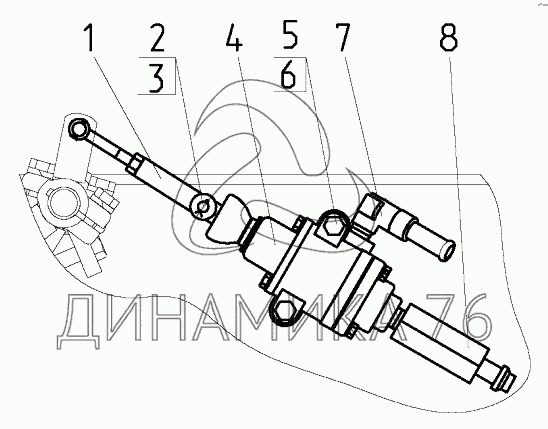 1
2
3
4
5
6
7
8
ДИНАМИКА 76