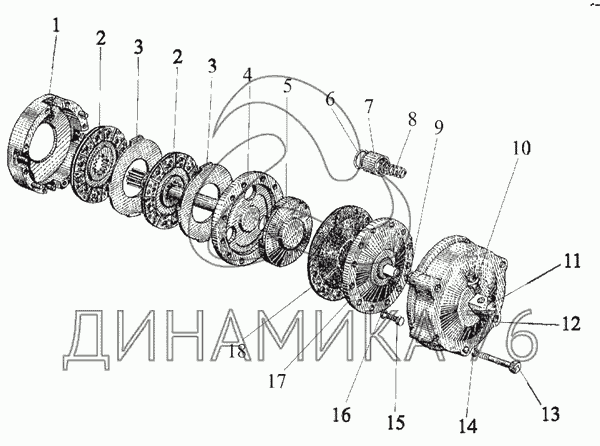 1 2 3 2 3 4 5 6 7 8 9 10 11 12 13 14 15 16 17 18

ДИНАМИКА 76