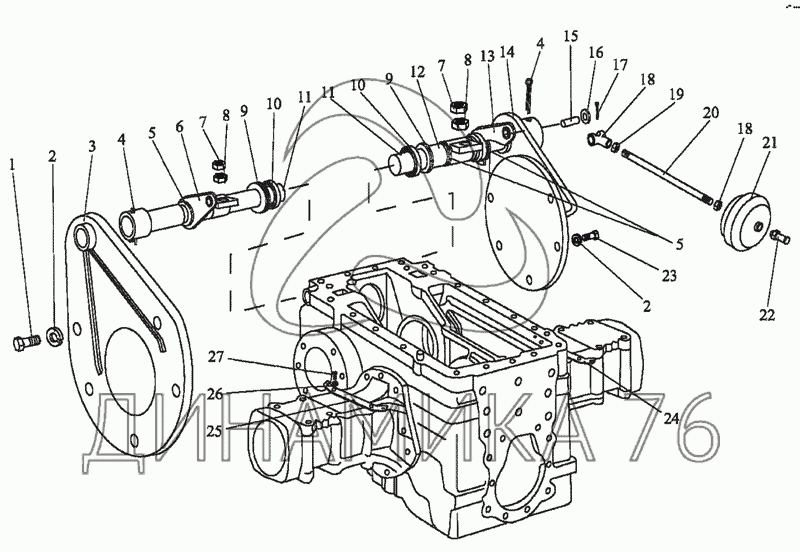 1
2
3
4
5
6
7
8
9
10
11
11
10
9
12
7
8
13
14
4
15
16
17
18
19
20
18
21
5
23
2
22
27
26
25
24
ДИНАМИКА 76