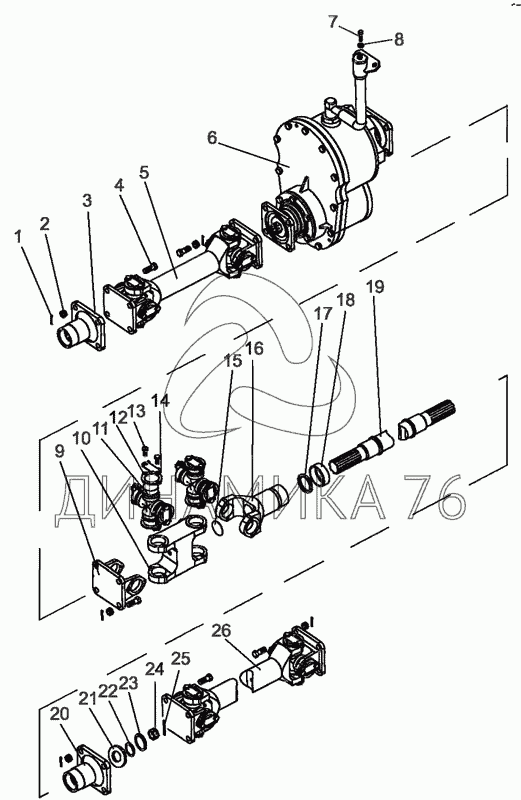 7
8
6
5
4
3
2
1
19
18
17
16
15
14
13
12
11
10
9
ДИНАМИКА 76
26
25
24
23
22
21
20