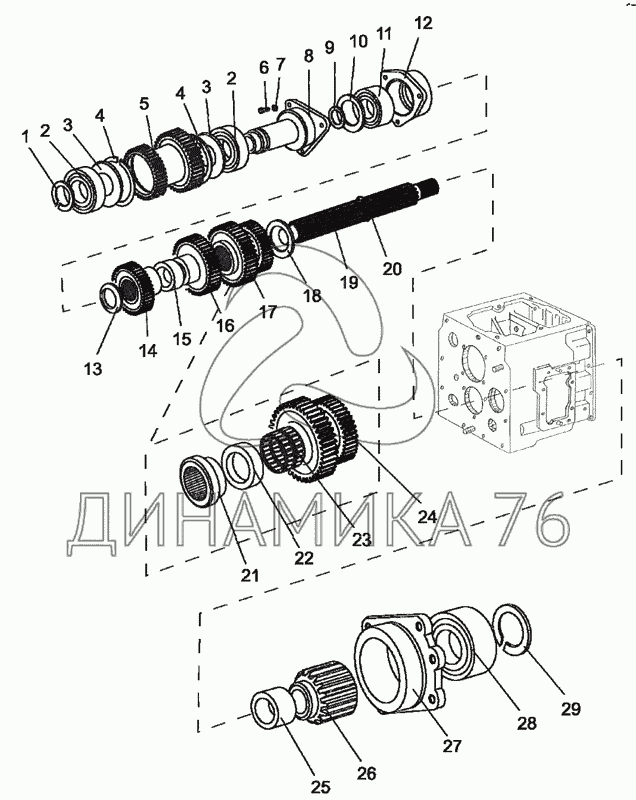 1 2 3 4 5 4 3 2 6 7 8 9 10 11 12

13 14 15 16 17 18 19 20

21 22 23 24

ДИНАМИКА 76

25 26 27 28 29