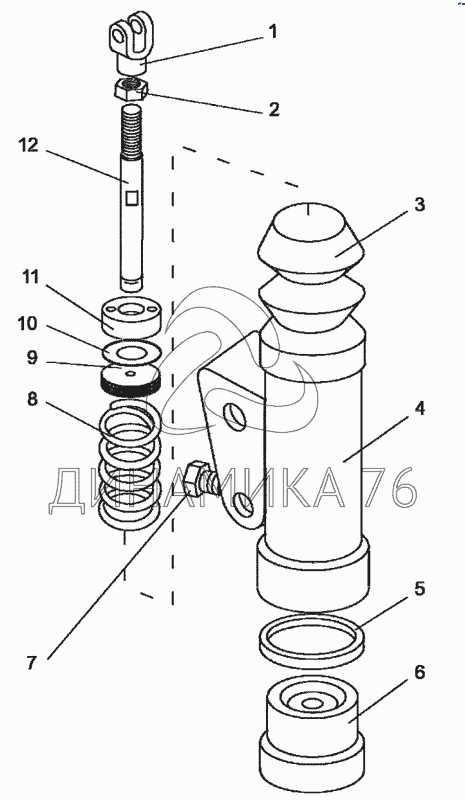 1
2
12
3
11
10
9
8
4
ДИНАМИКА 76
5
7
6