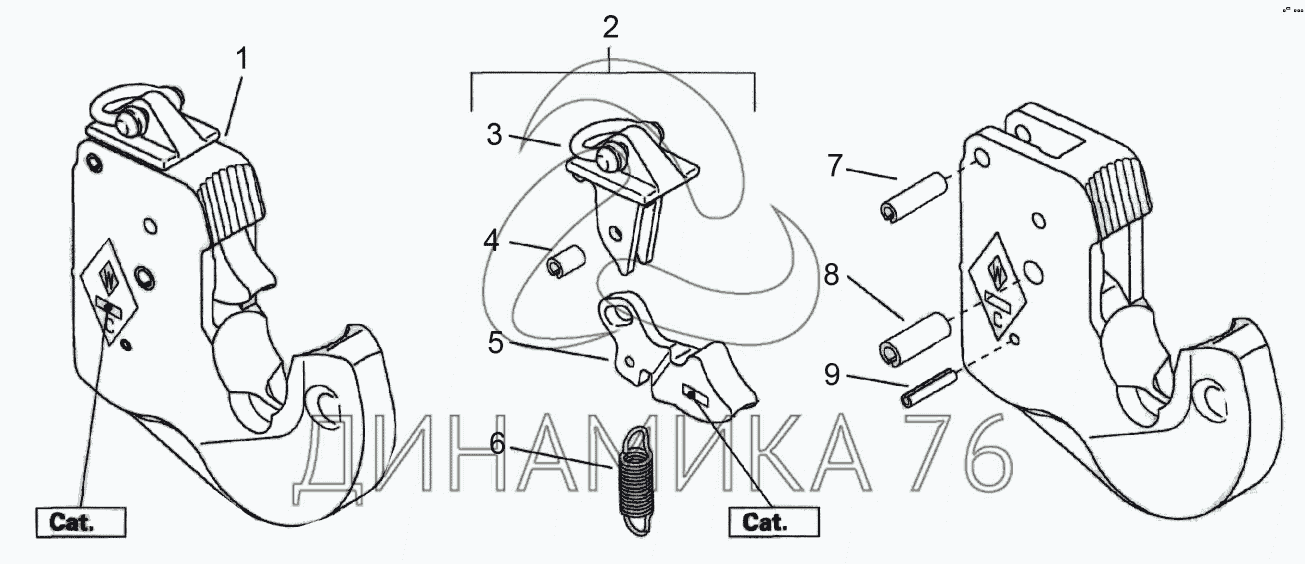 1
2
3
4
5
6
7
8
9
Cat.
Cat.
ДИНАМИКА 76