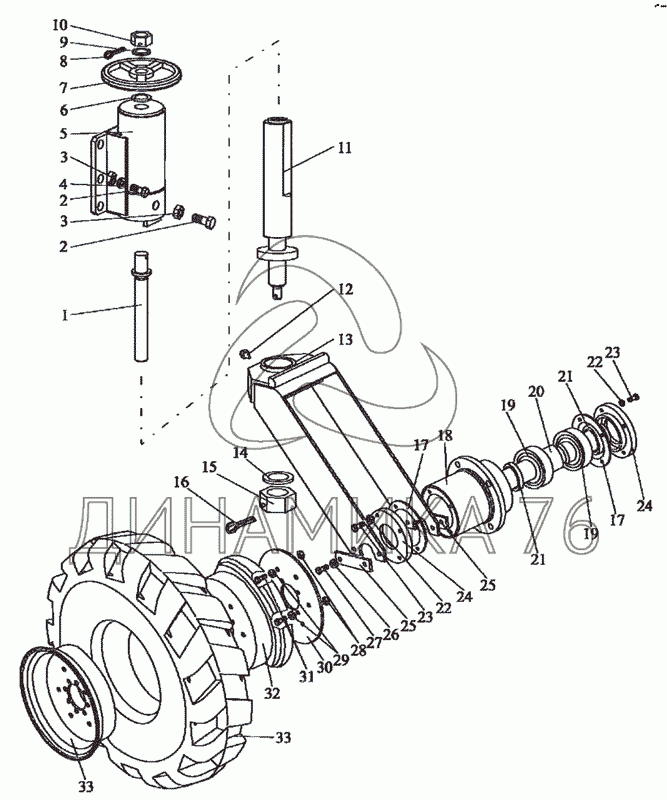 10
9
8
7
6
5
3
4
2
3
2
1
11
12
13
14
15
16
17
18
19
20
21
22
23
24
17
19
21
25
24
22
23
25
26
27
28
29
30
31
32
33
33
ДИНАМИКА 76