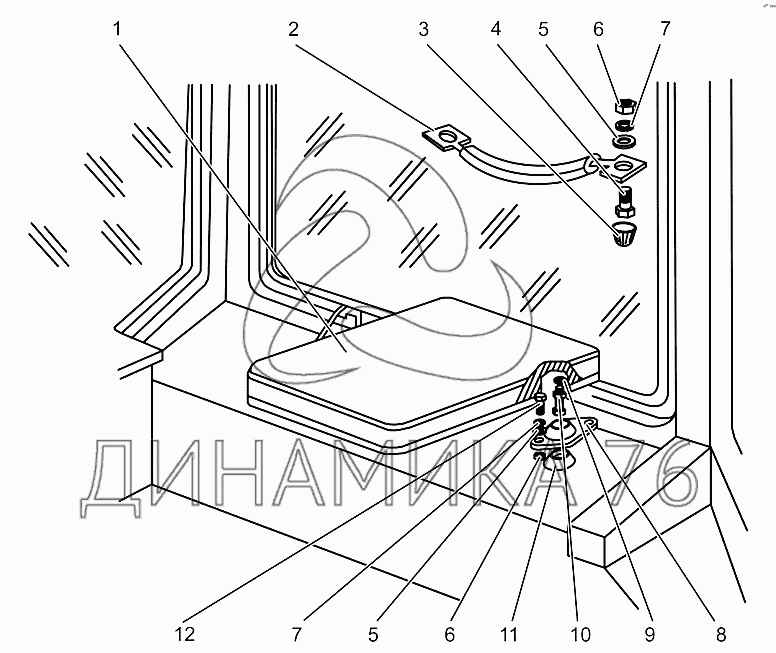 1 2 3 4 5 6 7

ДИНАМИКА 76

12 7 5 6 11 10 9 8