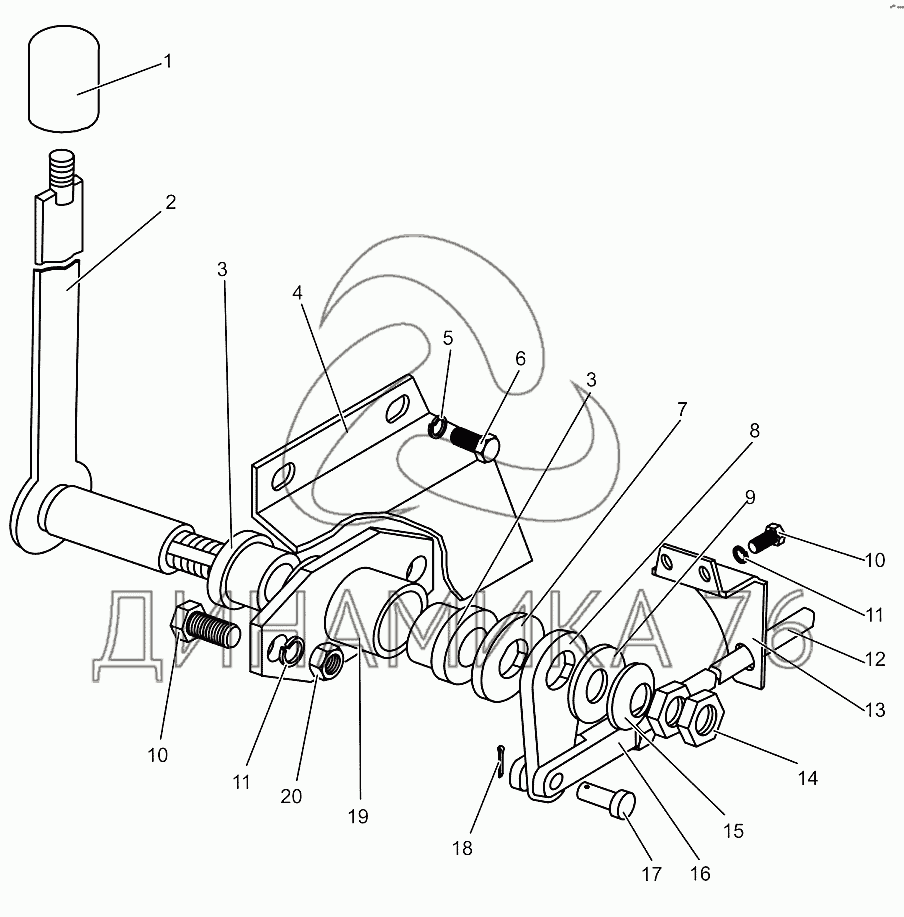 1
2
3
4
5
6
3
7
8
9
10
11
12
13
14
15
16
17
18
19
20
11
10
ДИНАМИКА 76