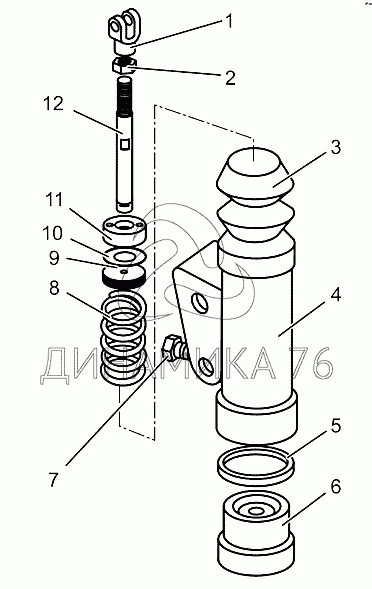 1
2
12
3
11
10
9
8
4
ДИНАМИКА 76
7
5
6