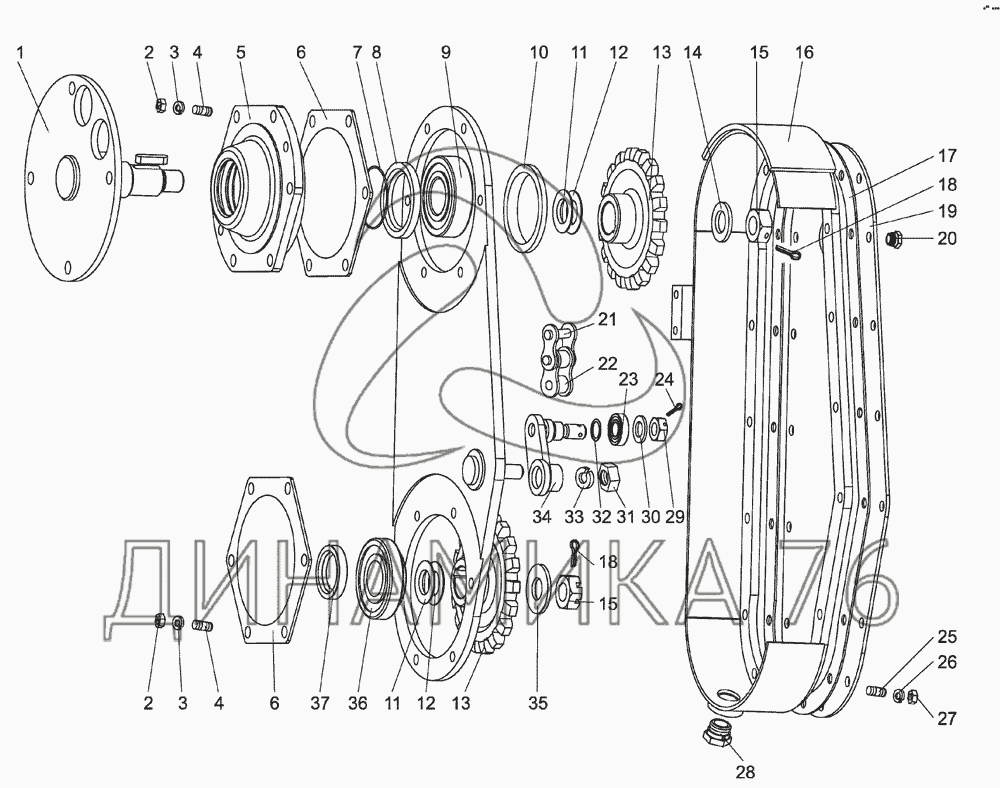 1 2 3 4 5 6 7 8 9 10 11 12 13 14 15 16
17
18
19
20
21
22
23 24
34 33 32 31 30 29
18
15
2 3 4 6 37 36 11 12 13 35
25
26
27
28
ДИНАМИКА76