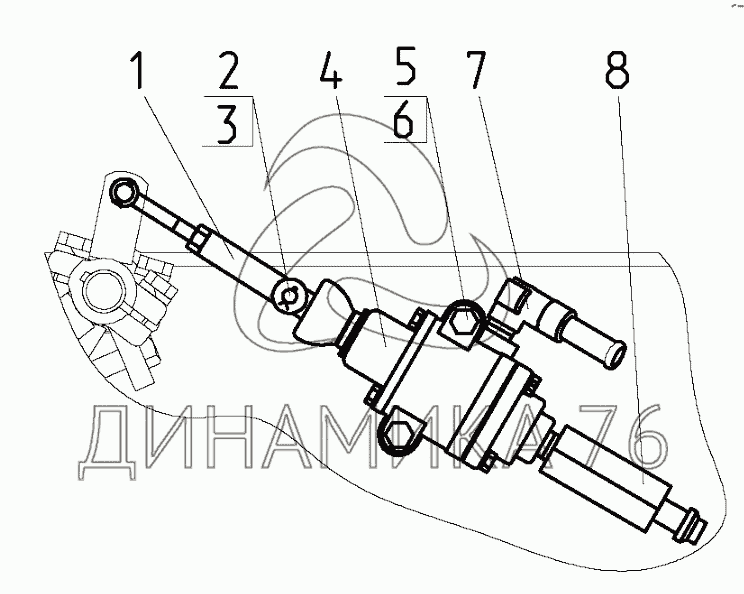 1
2
3
4
5
6
7
8
ДИНАМИКА 76