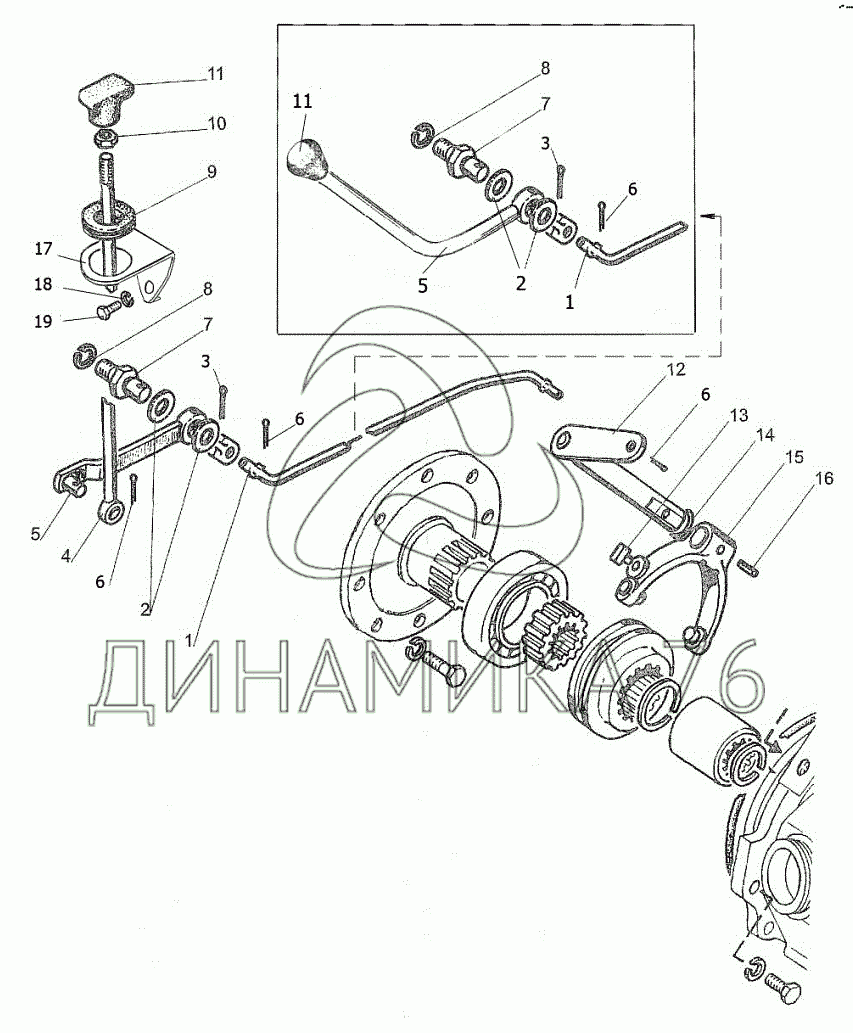 11
10
9
17
18
19
8
7
3
6
5
4
6
2
1
11
8
7
3
6
5
2
1
12
6
13
14
15
16
ДИНАМИКА 76