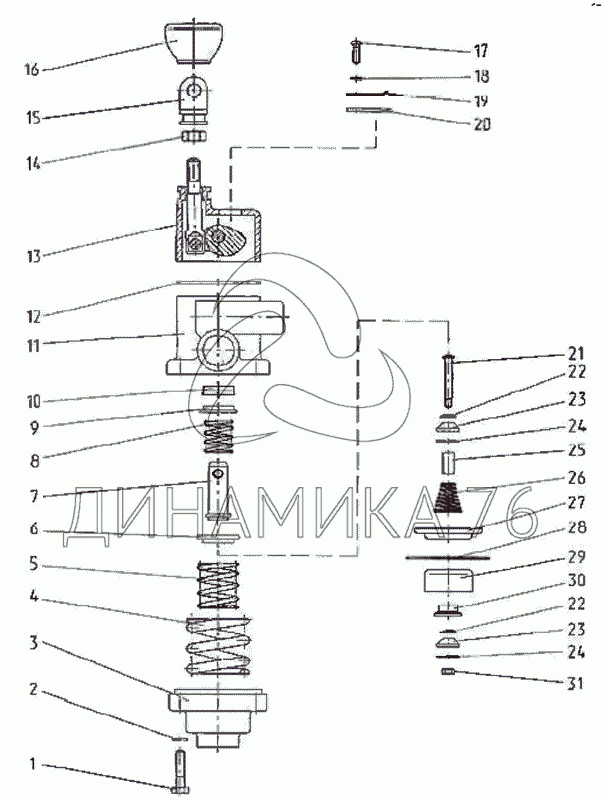 16
15
14
13
12
11
10
9
8
7
6
5
4
3
2
1
17
18
19
20
21
22
23
24
25
26
27
28
29
30
22
23
24
31
ДИНАМИКА 76