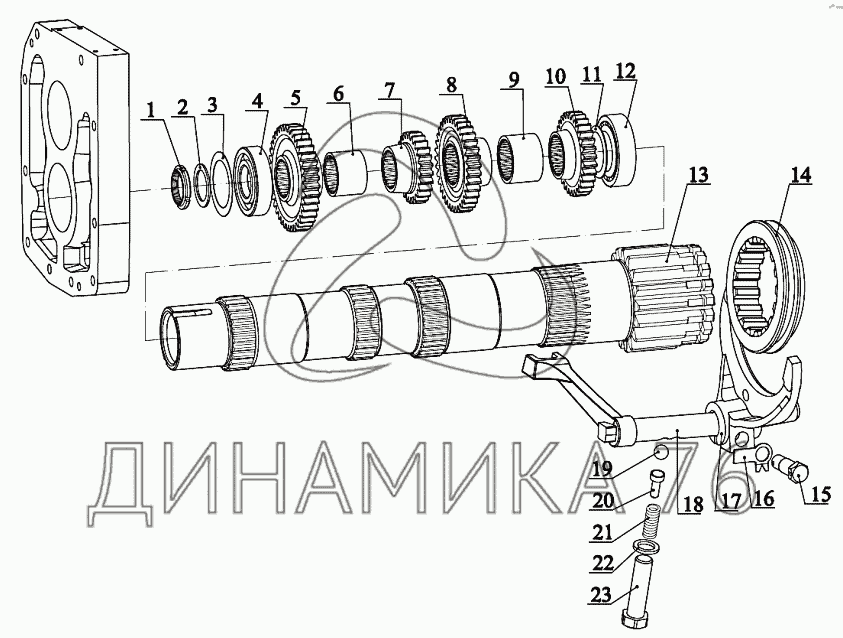 1 2 3 4 5 6 7 8 9 10 11 12 13 14 19 20 21 22 23 18 17 16 15

ДИНАМИКА 76