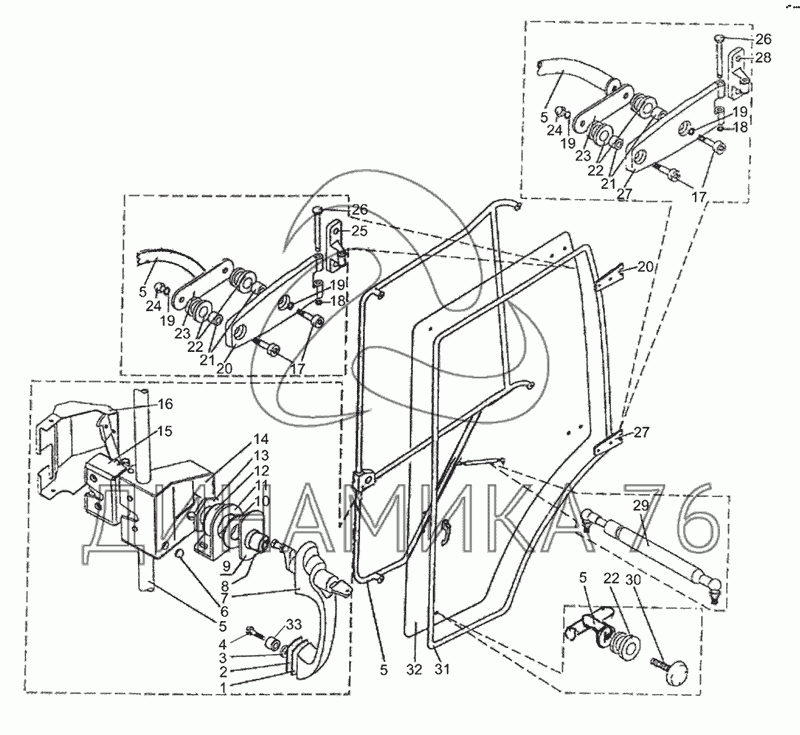 26
28
5
24
19
23
22
21
27
19
18
17
26
25
5
24
19
23
22
21
20
19
18
17
20
16
15
14
13
12
11
10
9
8
7
6
5
33
4
3
2
1
27
29
5
22
30
5
32
31
ДИНАМИКА 76