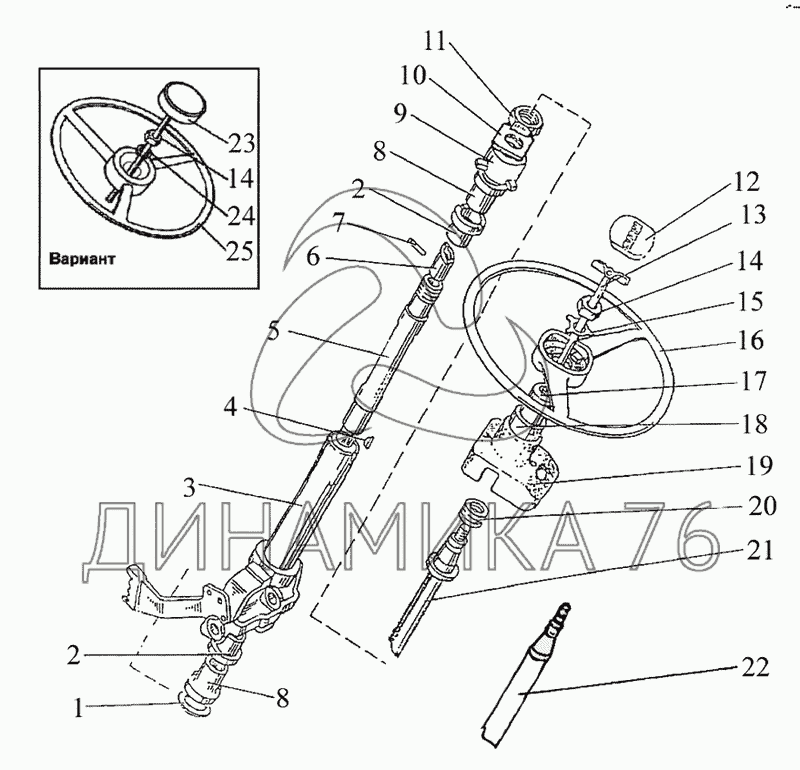 23
14
24
25
Вариант
11
10
9
8
2
7
6
5
4
3
2
1
8
12
13
14
15
16
17
18
19
20
21
22
ДИНАМИКА 76