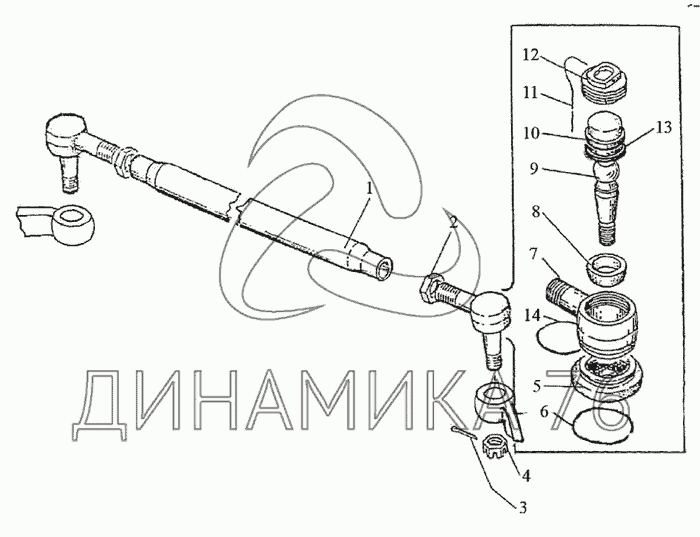 12
11
10
13
9
8
7
14
5
6
1
2
4
3
ДИНАМИКА 76