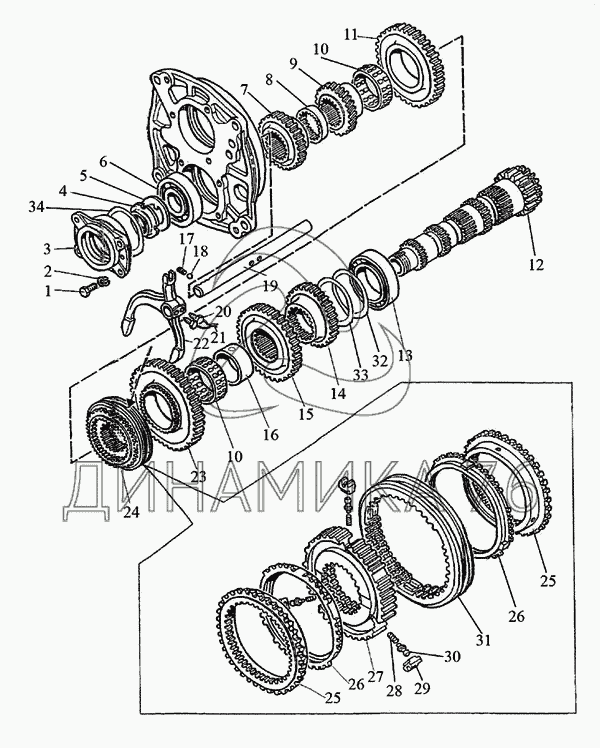 11
10
9
8
7
6
5
4
34
3
2
1
17
18
19
20
21
22
12
13
32
33
14
15
16
10
23
24
ДИНАМИКА 76
25
26
31
30
29
28
27
26
25