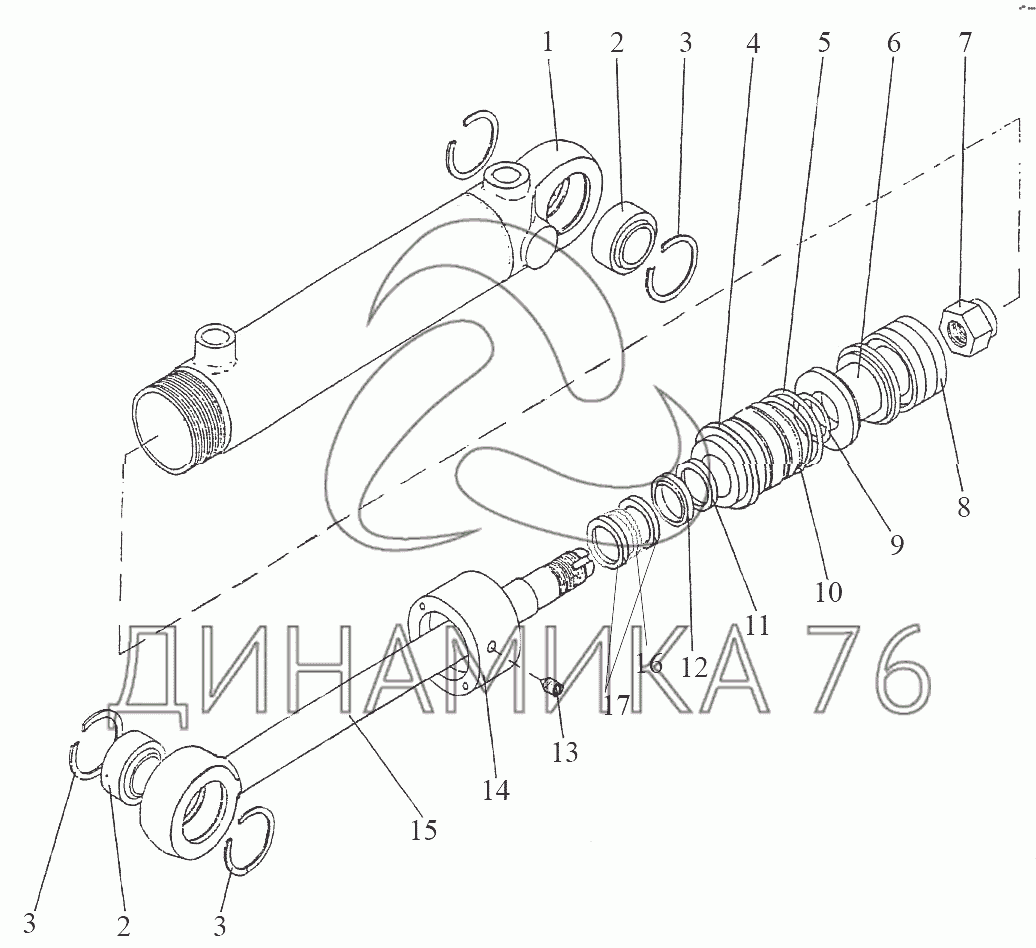 1
2
3
4
5
6
7
8
9
10
11
12
16
17
13
14
15
3
2
3
ДИНАМИКА 76