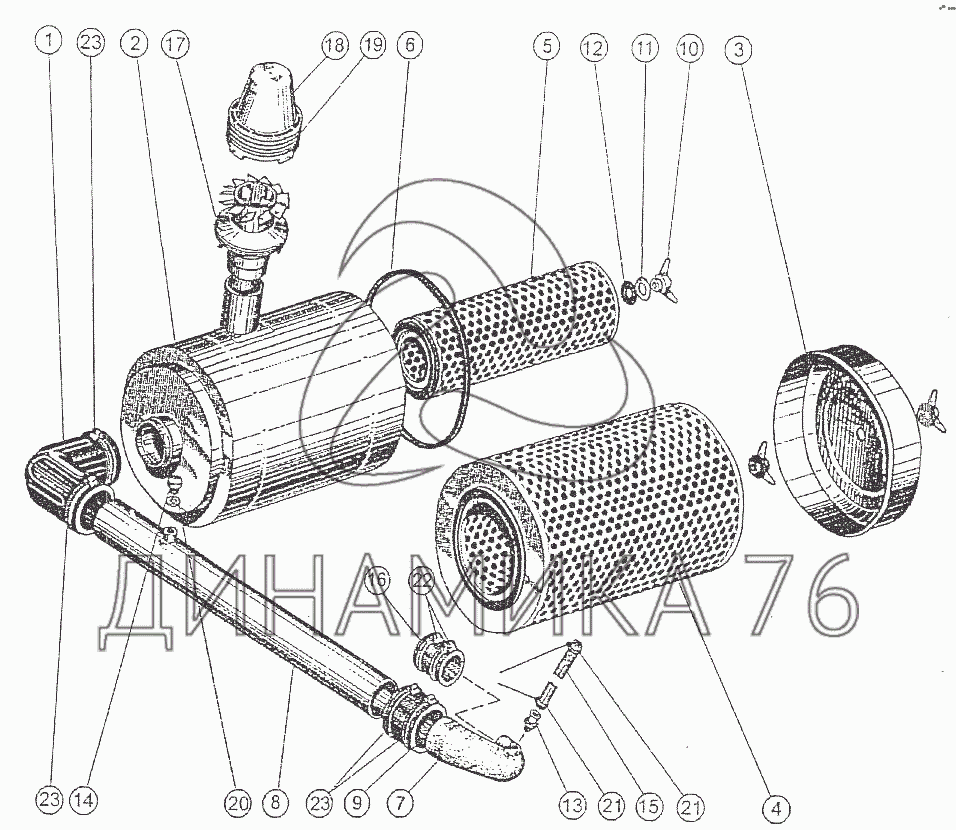 1
23
2
17
18
19
6
5
12
11
10
3
16
22
ДИНАМИКА 76
23
14
20
8
23
9
7
13
21
15
21
4