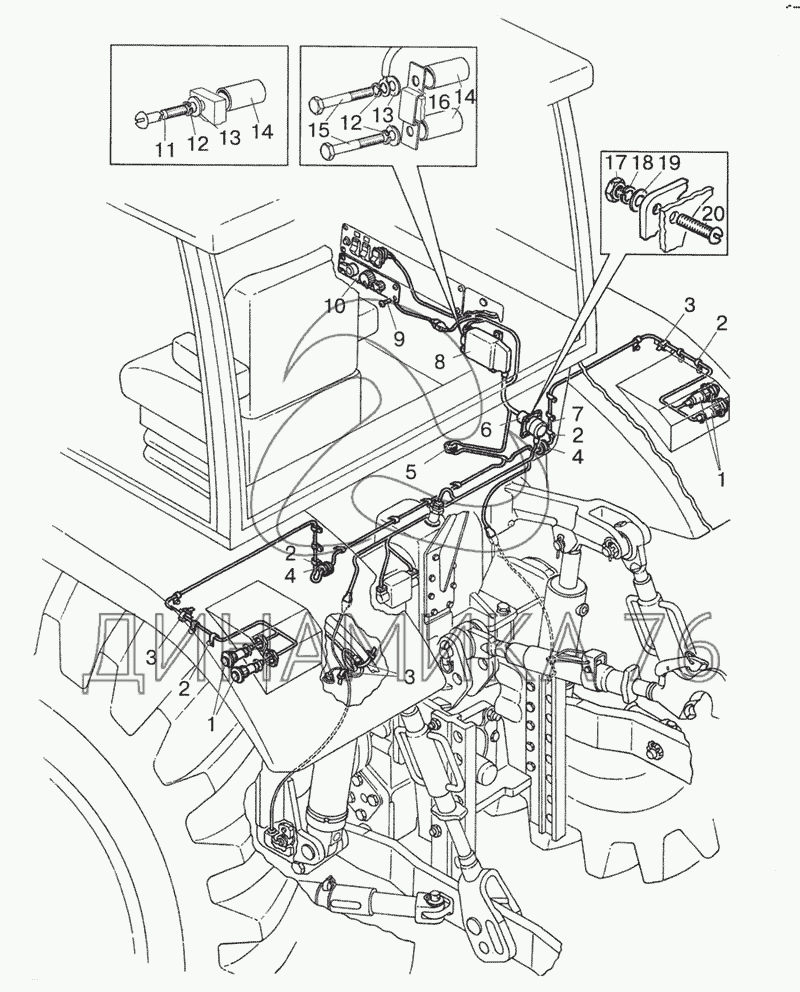 11 12 13 14

15 12 13 16 14

17 18 19 20

10
9
8
3
2
7
6
2
4
5
1
2
4
3
2
1
3

ДИНАМИКА 76