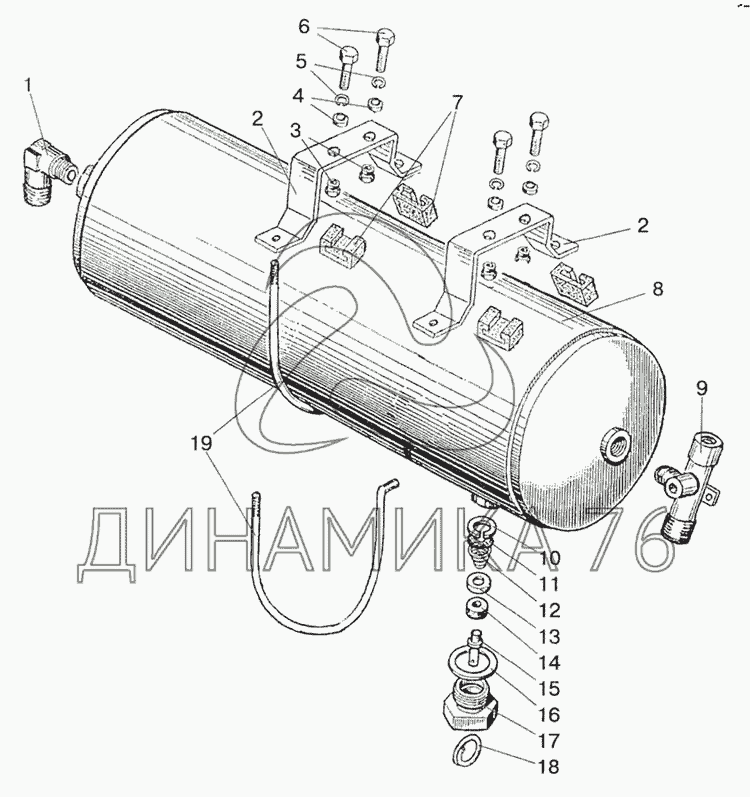 6
5
4
1
2
3
7
2
8
9
19
ДИНАМИКА 76
10
11
12
13
14
15
16
17
18