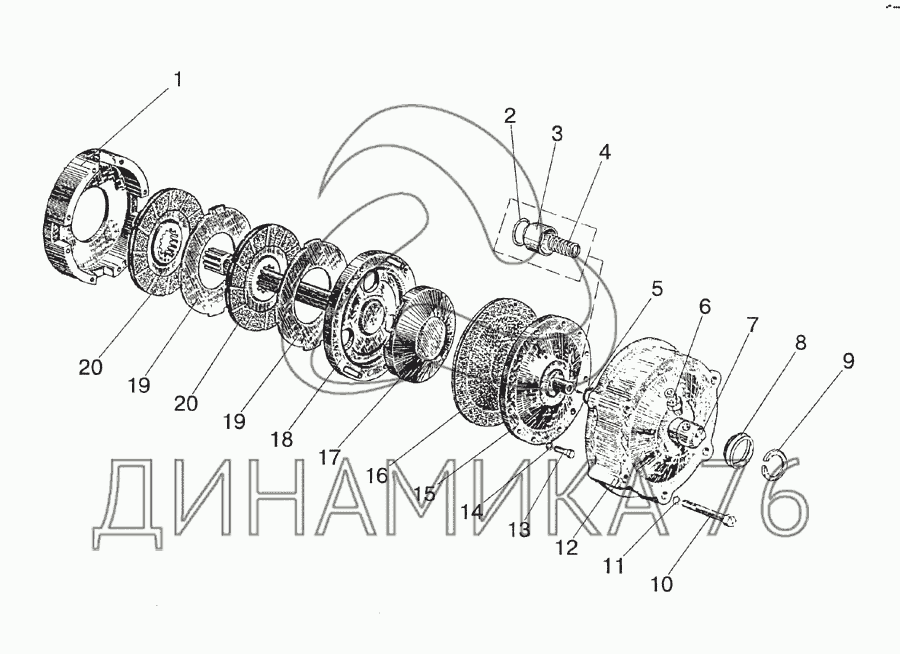 1
2
3
4
5
6
7
8
9
20
19
20
19
18
17
16
15
14
13
12
11
10
ДИНАМИКА 76