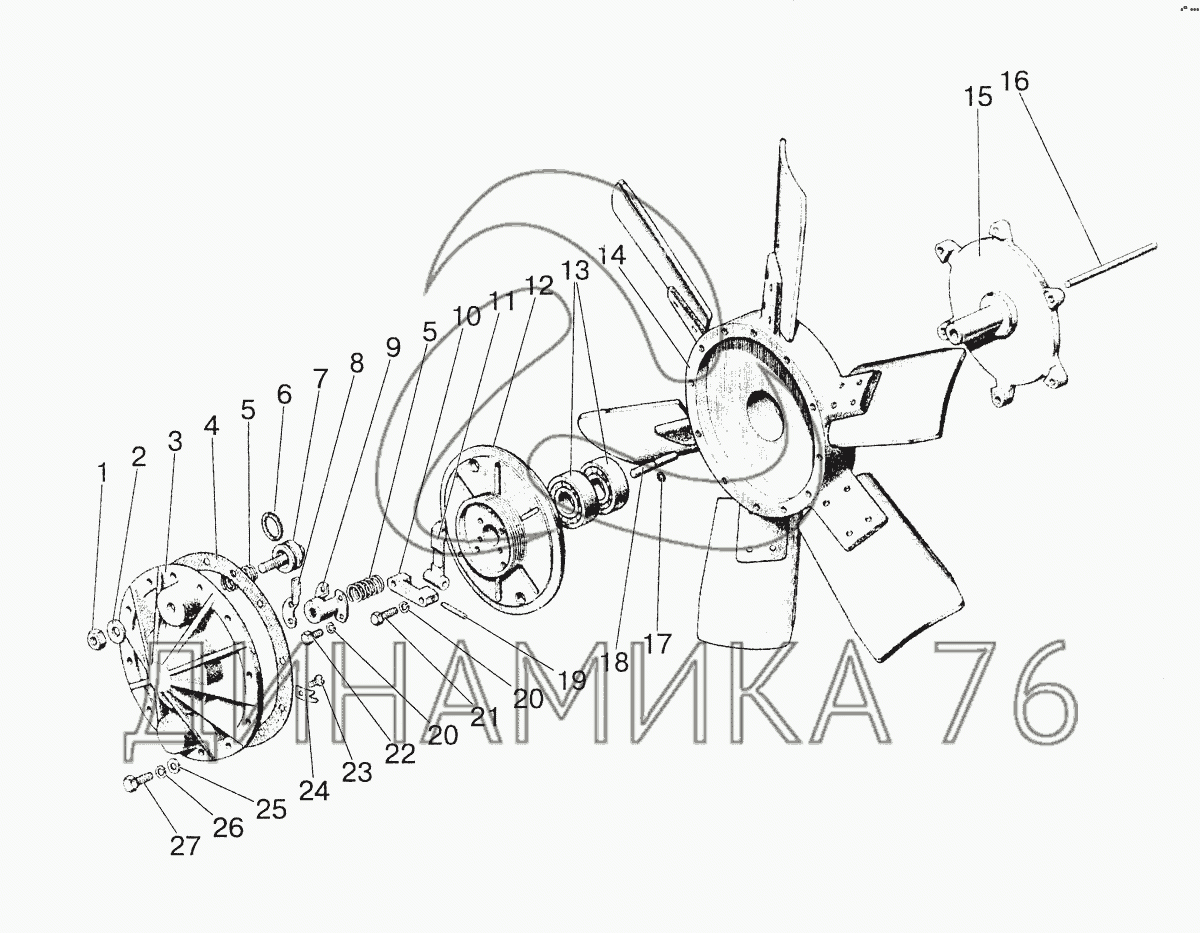 15 16
14
13
12
11
10
5
9
8
7
6
5
4
3
2
1
17
18
19
20
21
20
22
23
24
25
26
27
ДИНАМИКА 76