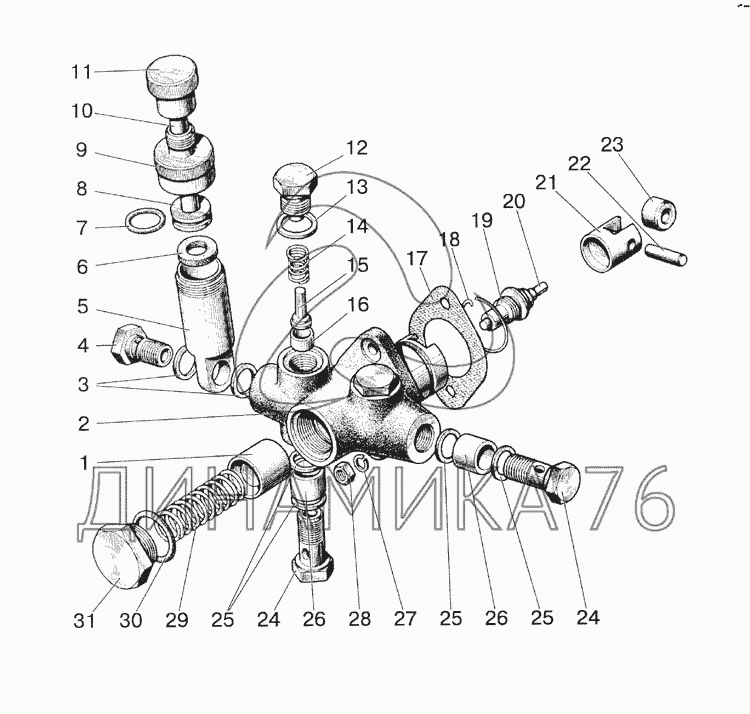 11
10
9
8
7
6
5
4
3
2
1
12
13
14
15
16
17
18
19
20
21
22
23
ДИНАМИКА 76
31
30
29
25
24
26
28
27
25
26
25
24