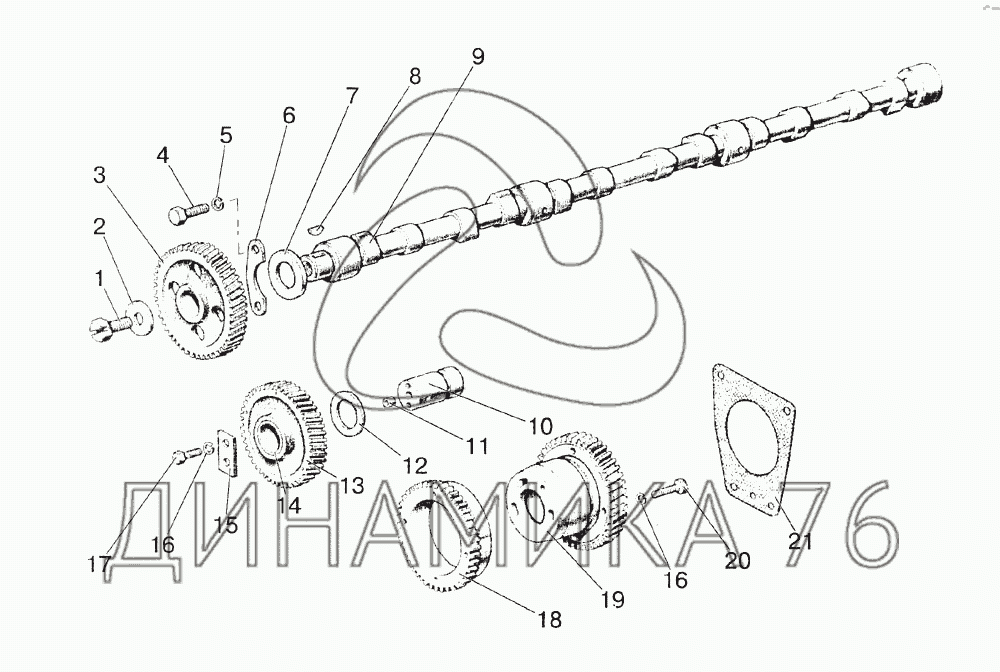 9
8
7
6
5
4
3
2
1
10
11
12
13
14
15
16
17
18
19
16
20
21
ДИНАМИКА 76