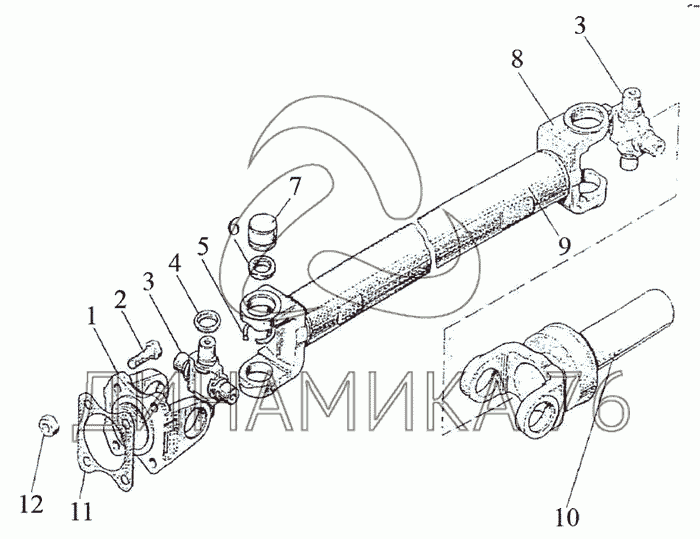 3
8
7
6
5
4
3
2
1
9
ДИНАМИКА 76
12
11
10