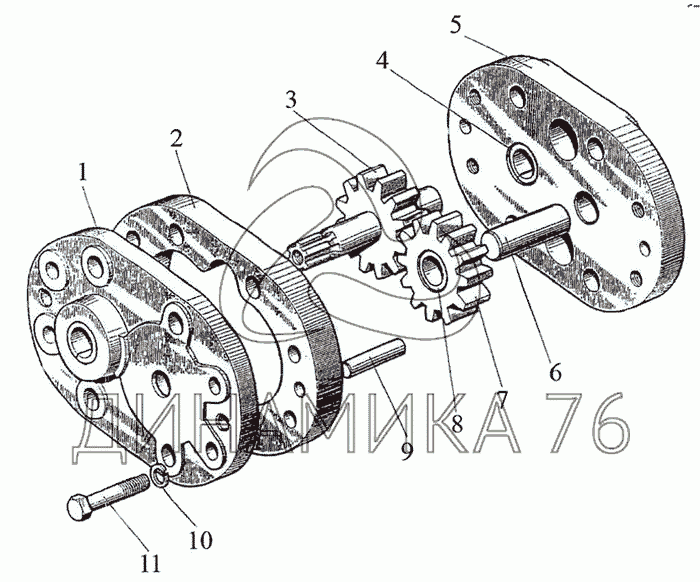 5
4
3
2
1
6
7
8
9
10
11
ДИНАМИКА 76