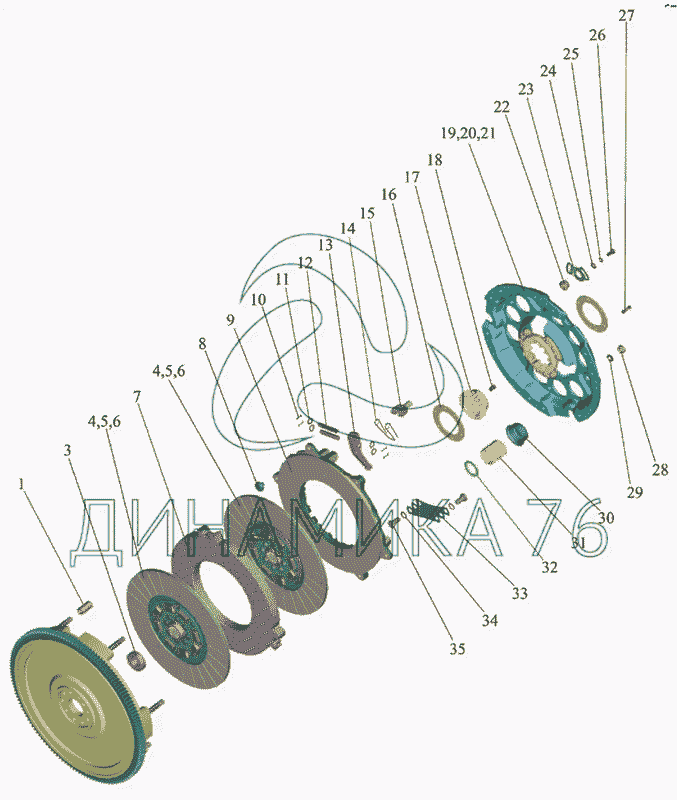 27
26
25
24
23
22
19,20,21
18
17
16
15
14
13
12
11
10
9
8
4,5,6
7
4,5,6
3
1
28
29
30
31
32
33
34
35
ДИНАМИКА 76