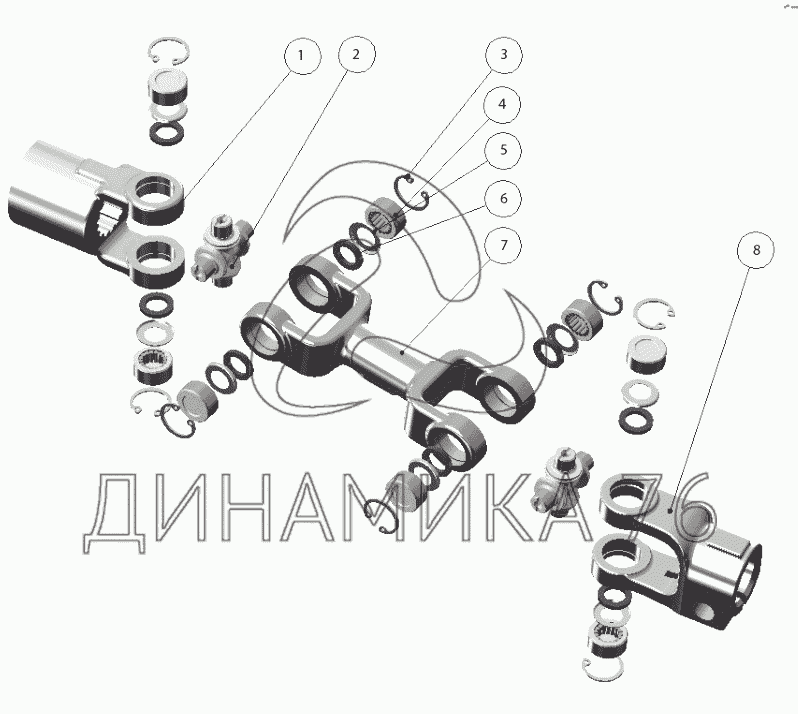 1
2
3
4
5
6
7
8
ДИНАМИКА 76