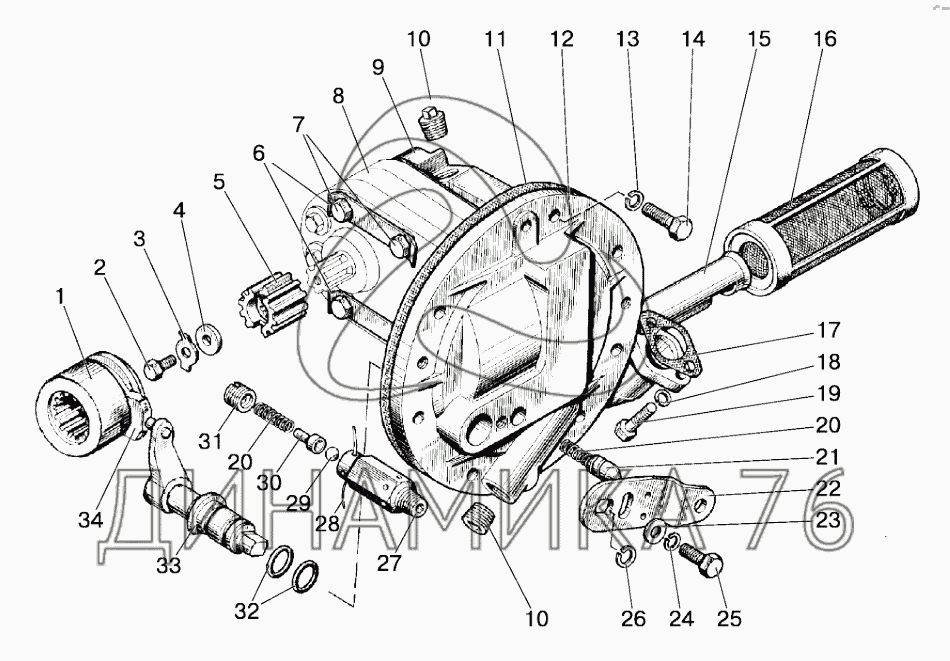 10
11
12
13
14
15
16
9
8
7
6
5
4
3
2
1
17
18
19
20
21
22
23
31
20
30
29
28
27
34
33
32
10
26
24
25
ДИНАМИКА 76