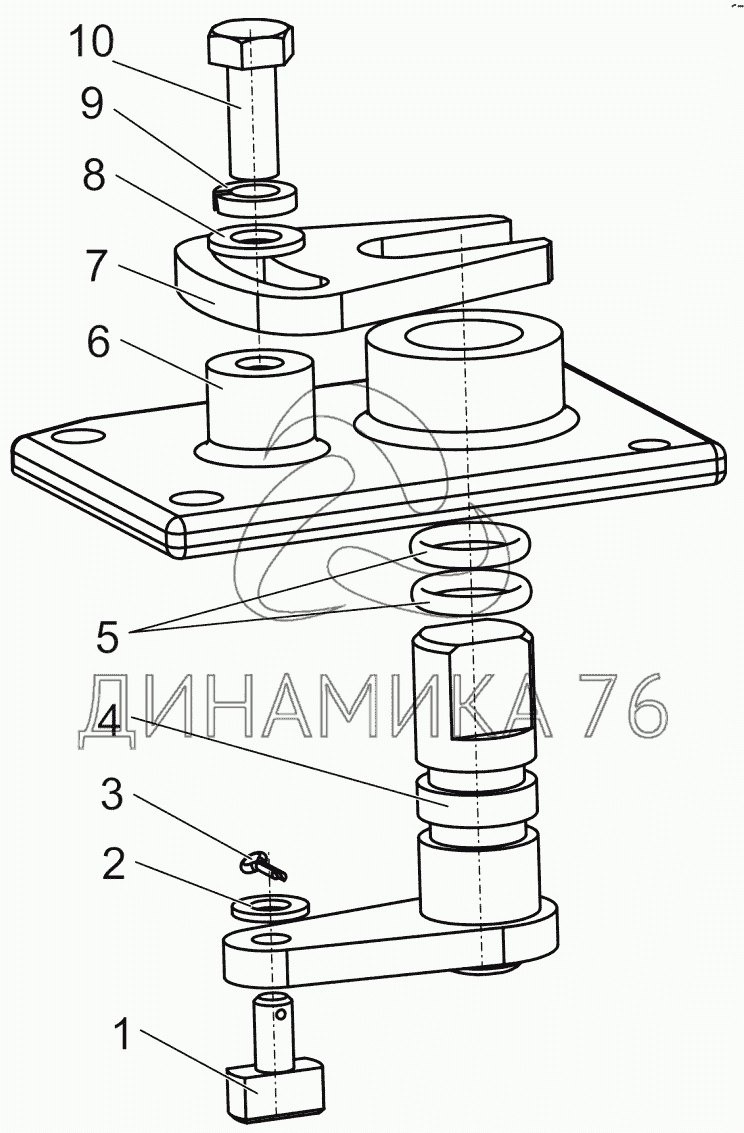 10
9
8
7
6
5
ДИНАМИКА 76
4
3
2
1