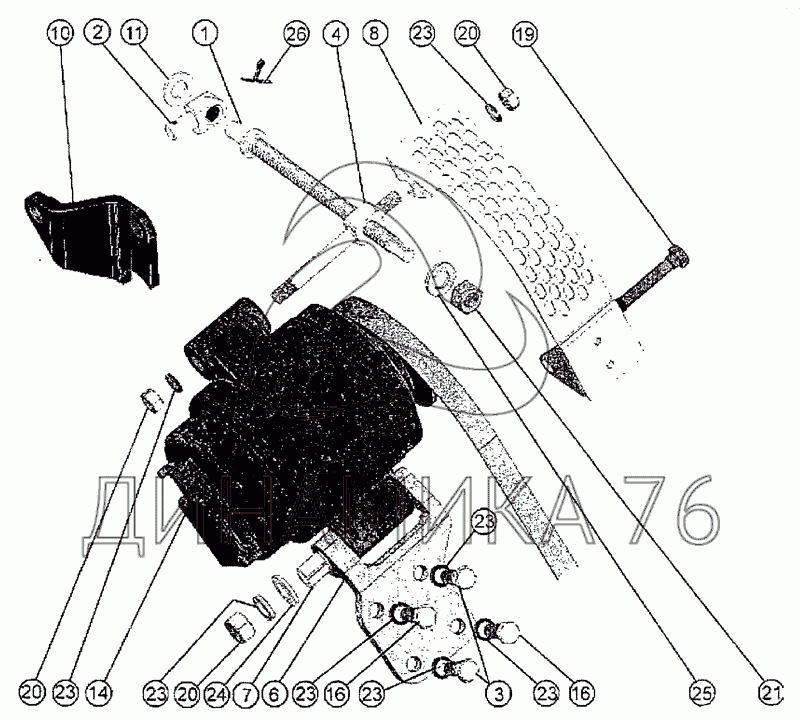 10 2 11 1 26 4 8 23 20 19

ДИНАМИКА 76

23

20 23 14 23 20 24 7 6 23 16 23 3 23 16 25 21