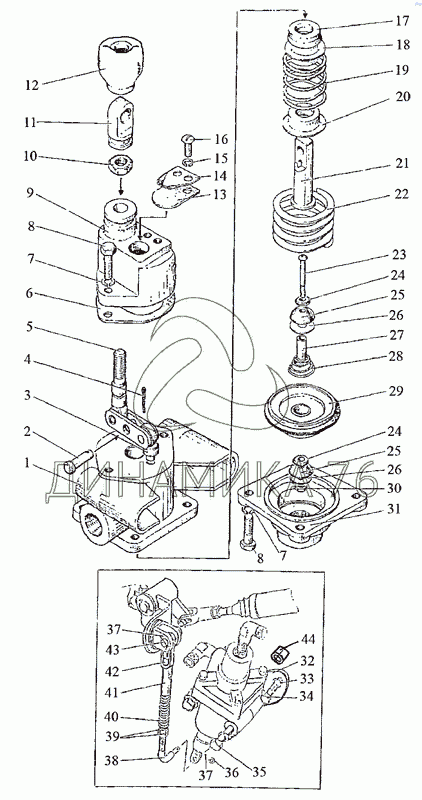 12
11
10
9
8
7
6
5
4
3
2
1
16
15
14
13
17
18
19
20
21
22
23
24
25
26
27
28
29
24
25
26
30
31
8
7
ДИНАМИКА 76
37
43
42
41
40
39
38
44
32
33
34
37
36
35