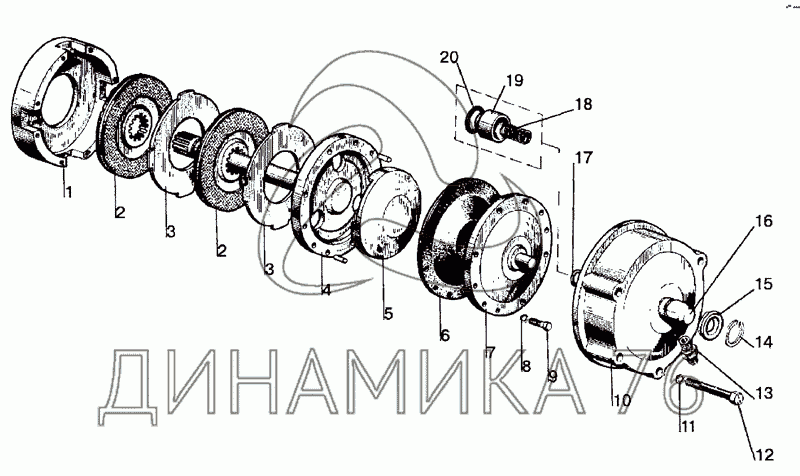 20
19
18
17
16
15
14
13
12
11
10
9
8
7
6
5
4
3
2
3
2
1

ДИНАМИКА 76