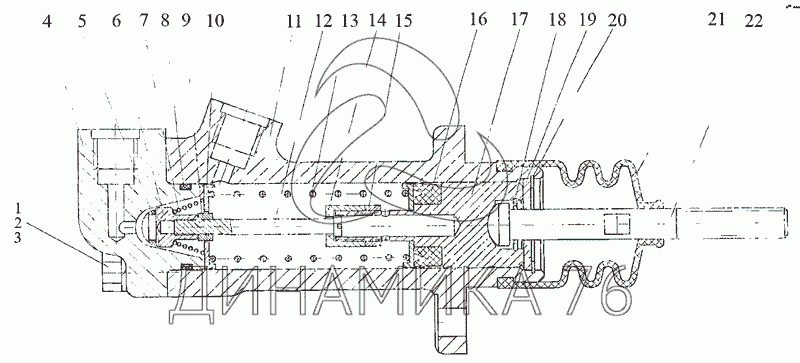 4 5 6 7 8 9 10 11 12 13 14 15 16 17 18 19 20 21 22

1
2
3

ДИНАМИКА 76