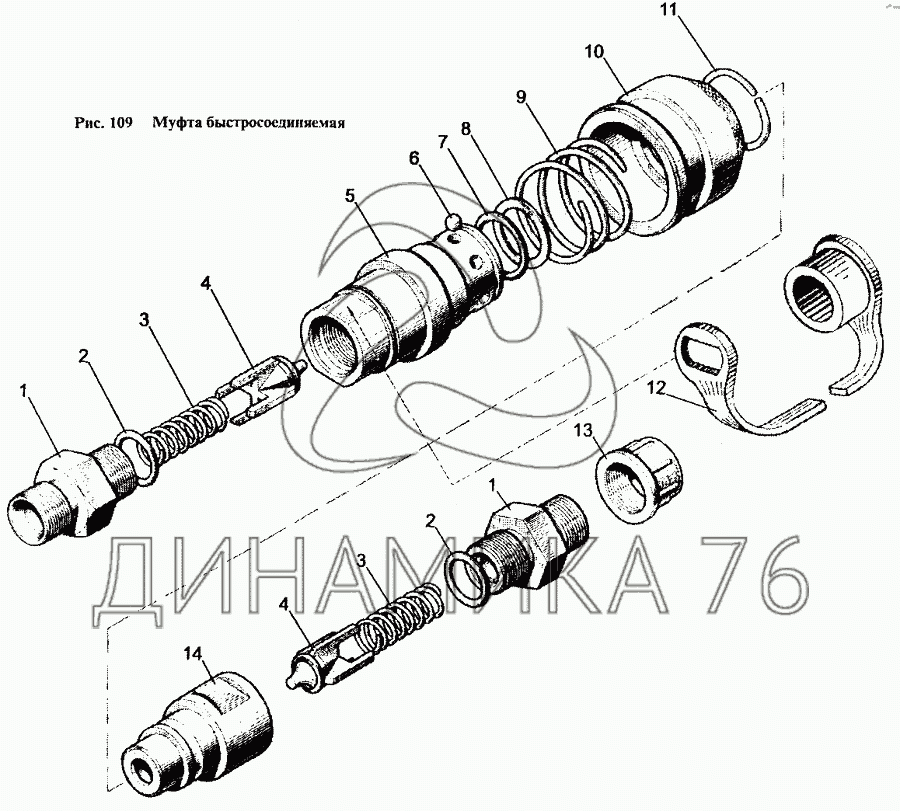 Рис. 109 Муфта быстросоединяемая

11
10
9
8
7
6
5
4
3
2
1
12
13
1
2
3
4
14

ДИНАМИКА 76