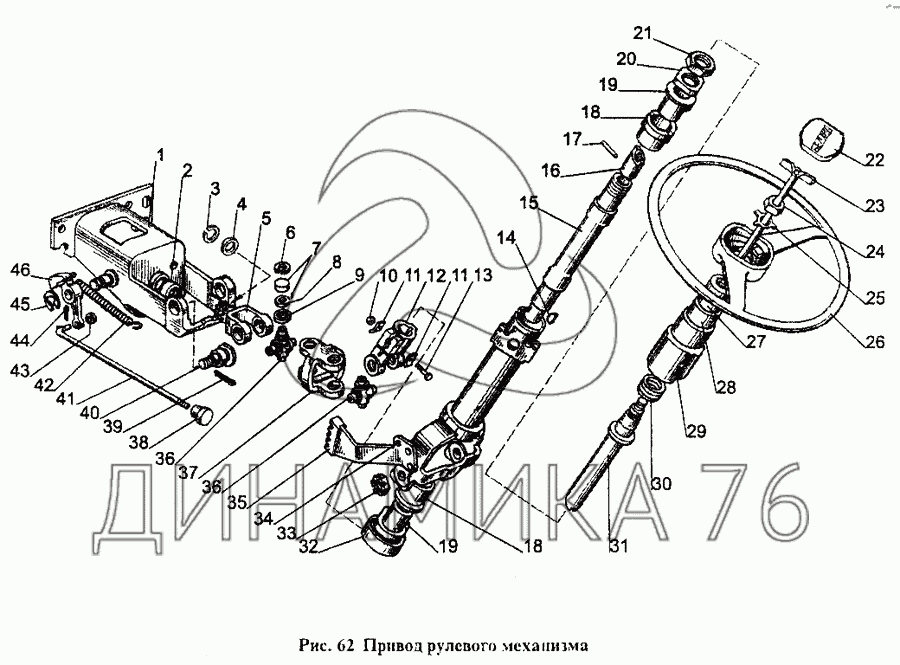 21
20
19
18
17
16
15
14
22
23
24
25
26
27
28
29
30
31
1
2
3
4
5
6
7
8
9
10
11
12
11
13
46
45
44
43
42
41
40
39
38
36
37
36
35
34
33
32
19
18

ДИНАМИКА 76

Рис. 62 Привод рулевого механизма