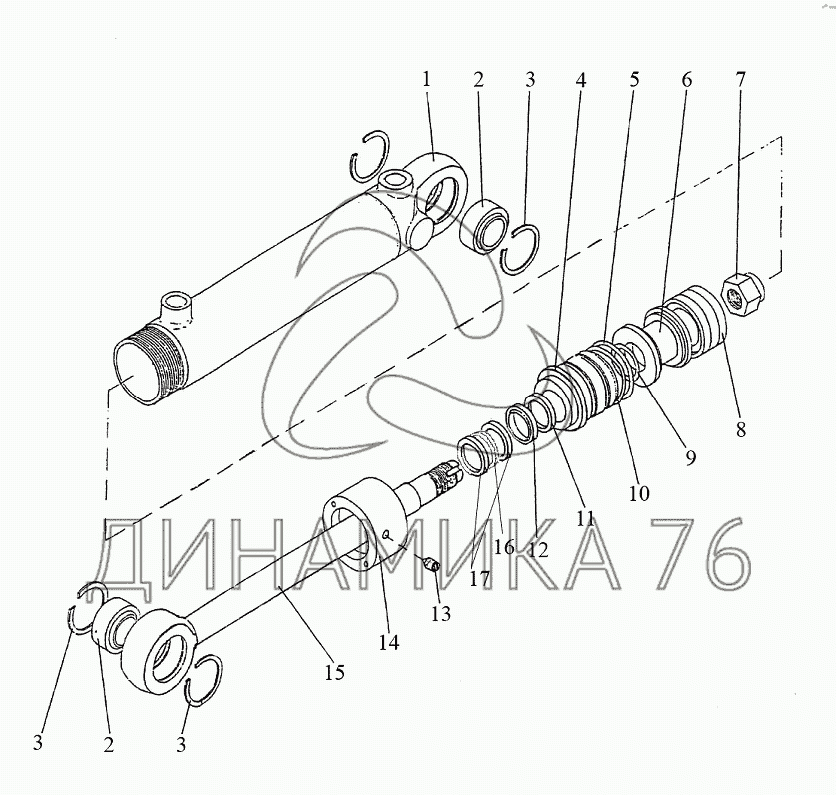 1 2 3 4 5 6 7

8

9

10

11

12

16

17

13

14

15

3 2 3

ДИНАМИКА 76