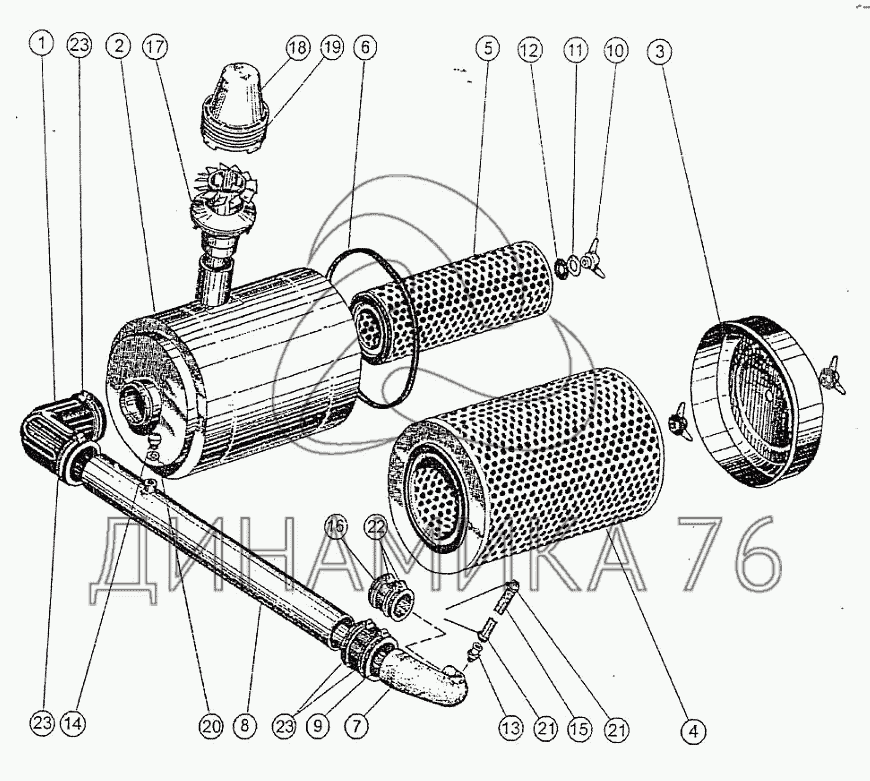 1 23 2 17 18 19 6 5 12 11 10 3

16 22

ДИНАМИКА 76

23 14 20 8 23 9 7 13 21 15 21 4