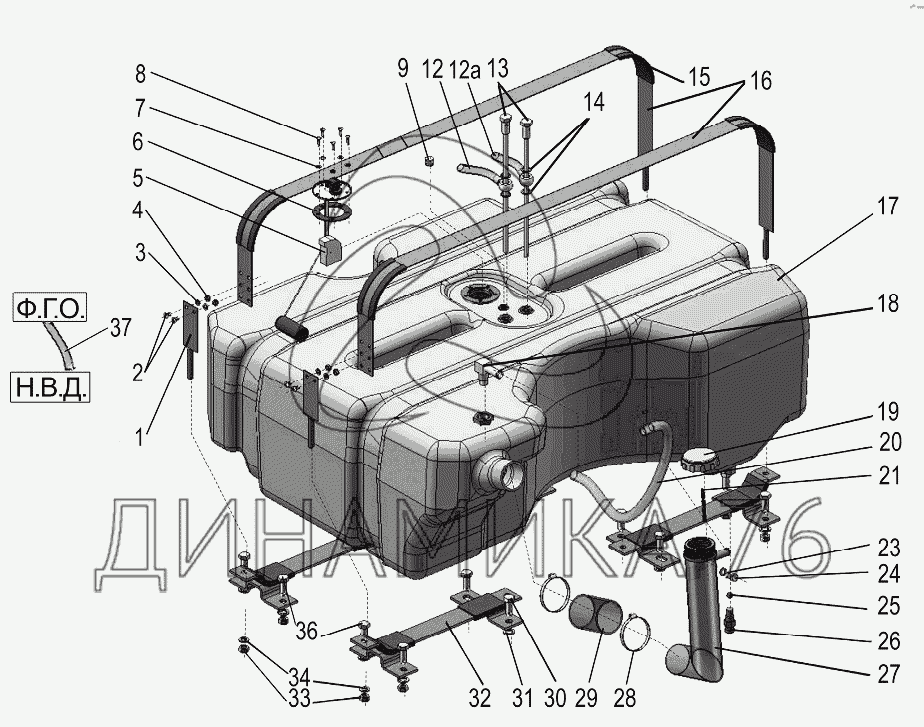 8
7
6
5
4
3
2
1
9
12
12а
13
14
15
16
17
18
19
20
21
23
24
25
26
27
28
29
30
31
32
33
34
36
37
Ф.Г.О.
Н.В.Д.
ДИНАМИКА 76